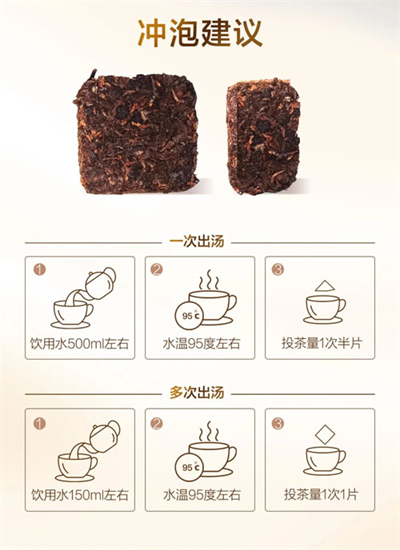 冲泡建议

一次出汤

1
饮用水500ml左右

2
95℃
水温95度左右

3
投茶量1次半片

多次出汤

1
饮用水150ml左右

2
95℃
水温95度左右

3
投茶量1次1片