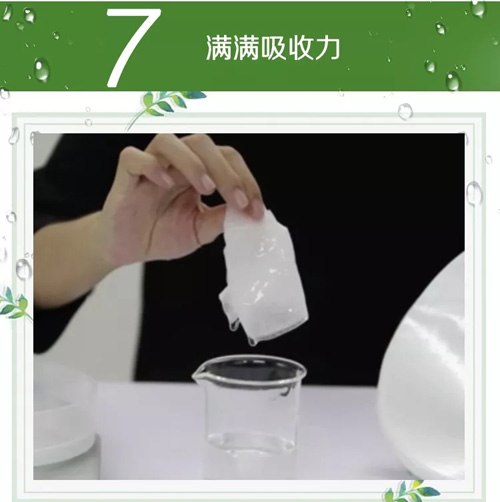 7 满满吸收力